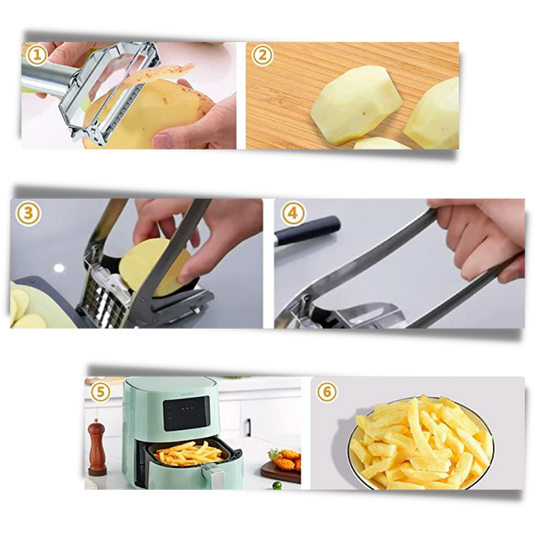 1
2
3
4
5
6