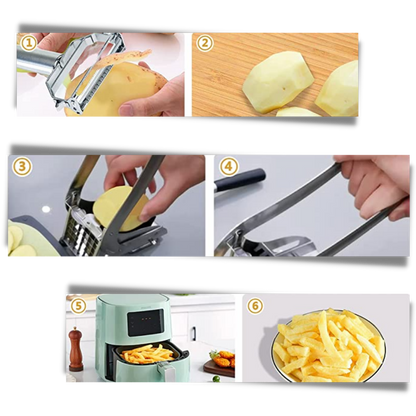 ①

②

③

④

⑤

⑥