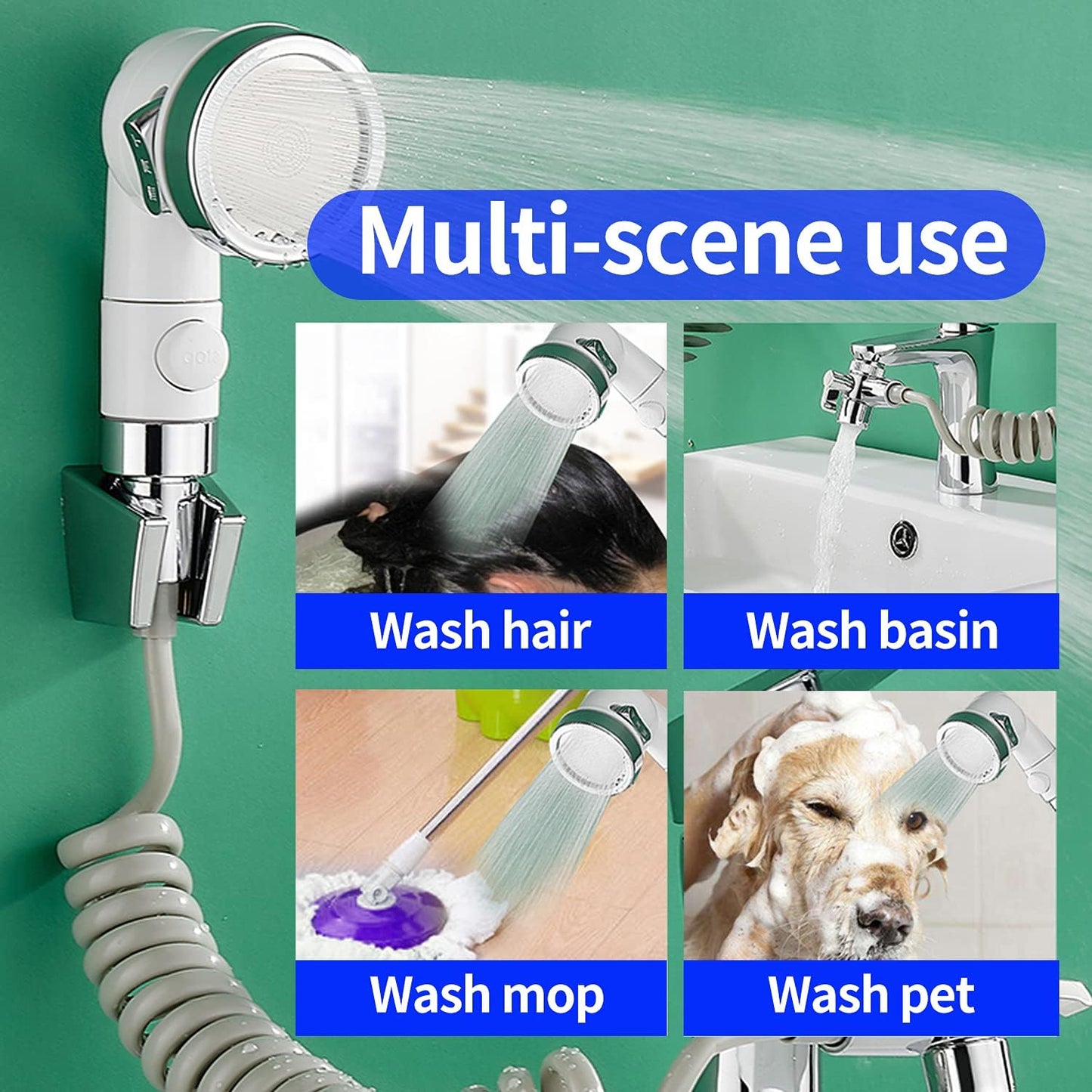 Multi-scene use

Wash hair

Wash basin

Wash mop

Wash pet